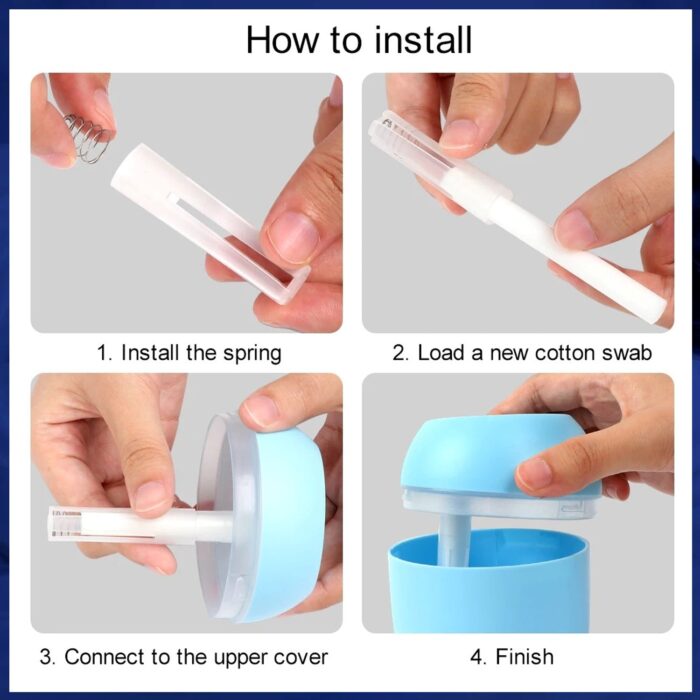 How to install

1. Install the spring

2. Load a new cotton swab

3. Connect to the upper cover

4. Finish